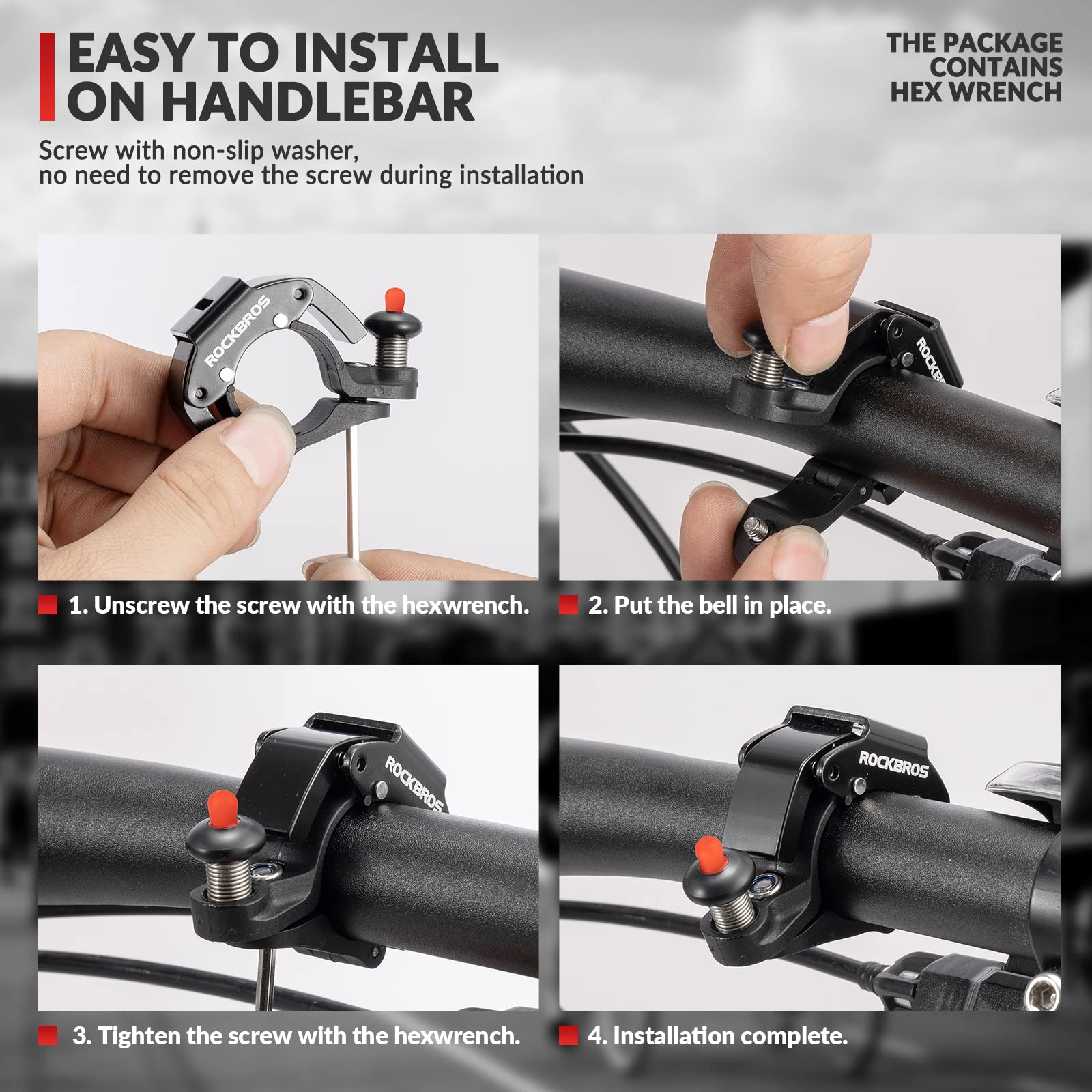 EASY TO INSTALL ON HANDLEBAR

THE PACKAGE CONTAINS HEX WRENCH

Screw with non-slip washer,
no need to remove the screw during installation

ROCKBROS

ROCKBROS

1. Unscrew the screw with the hexwrench.

2. Put the bell in place.

ROCKBROS

ROCKBROS

3. Tighten the screw with the hexwrench.

4. Installation complete.