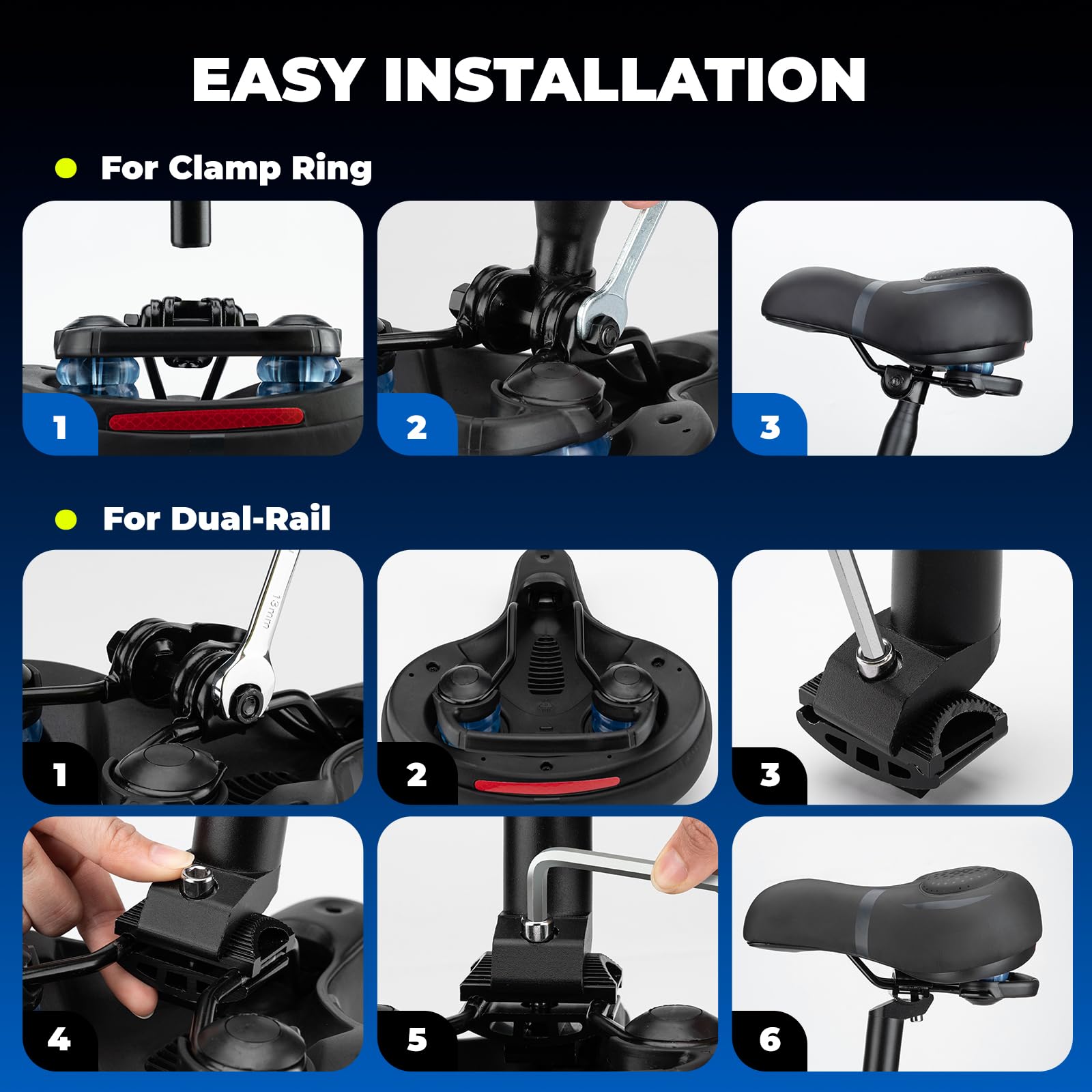 EASY INSTALLATION

For Clamp Ring

1

2

3

For Dual-Rail

13mm

1

2

3

4

5

6